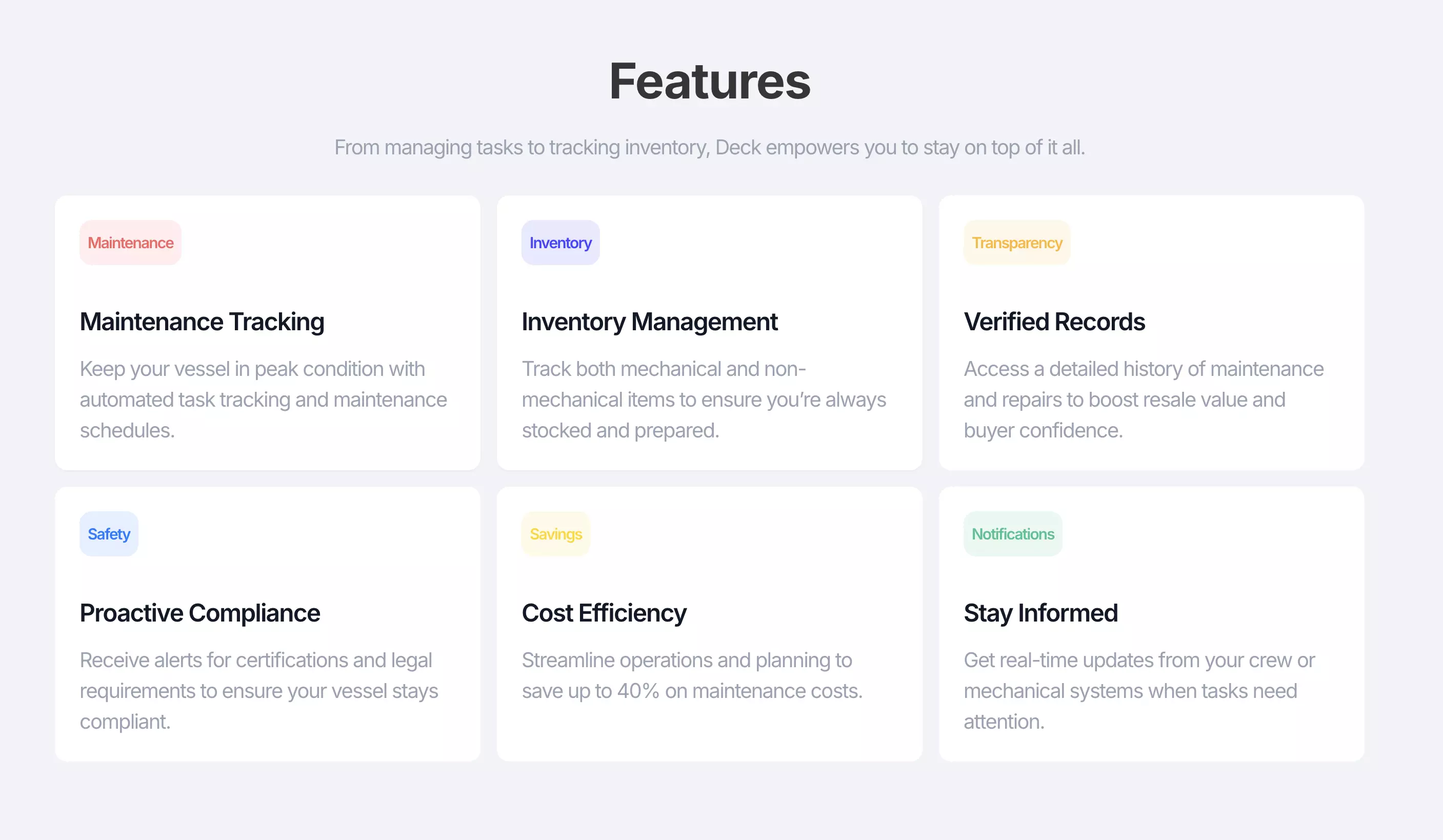 Features

From managing tasks to tracking inventory, Deck empowers you to stay on top of it all.

Maintenance

Maintenance Tracking

Keep your vessel in peak condition with automated task tracking and maintenance schedules.

Inventory

Inventory Management

Track both mechanical and non-mechanical items to ensure you're always stocked and prepared.

Transparency

Verified Records

Access a detailed history of maintenance and repairs to boost resale value and buyer confidence.

Safety

Proactive Compliance

Receive alerts for certifications and legal requirements to ensure your vessel stays compliant.

Savings

Cost Efficiency

Streamline operations and planning to save up to 40% on maintenance costs.

Notifications

Stay Informed

Get real-time updates from your crew or mechanical systems when tasks need attention.